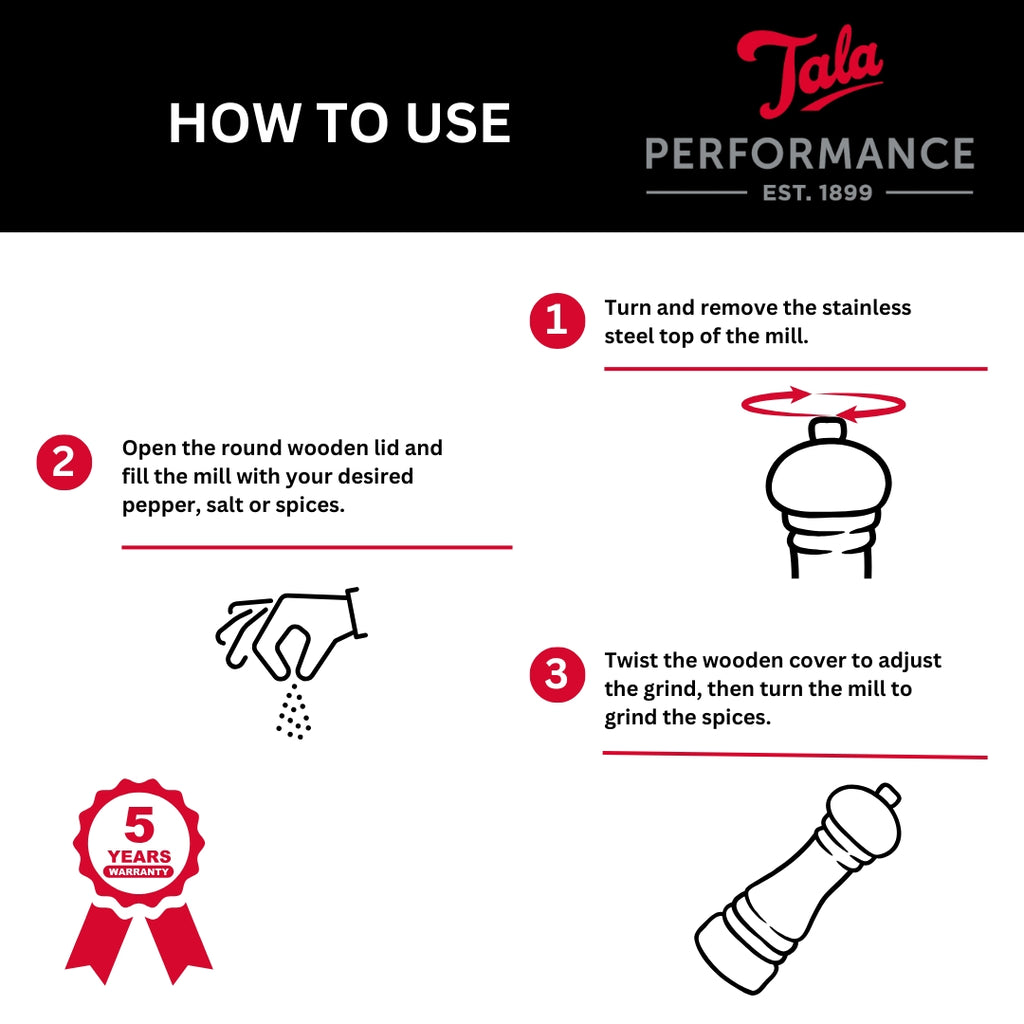 HOW TO USE

Tala
PERFORMANCE
EST. 1899

1 Turn and remove the stainless steel top of the mill.

2 Open the round wooden lid and fill the mill with your desired pepper, salt or spices.

3 Twist the wooden cover to adjust the grind, then turn the mill to grind the spices.

5 YEARS WARRANTY