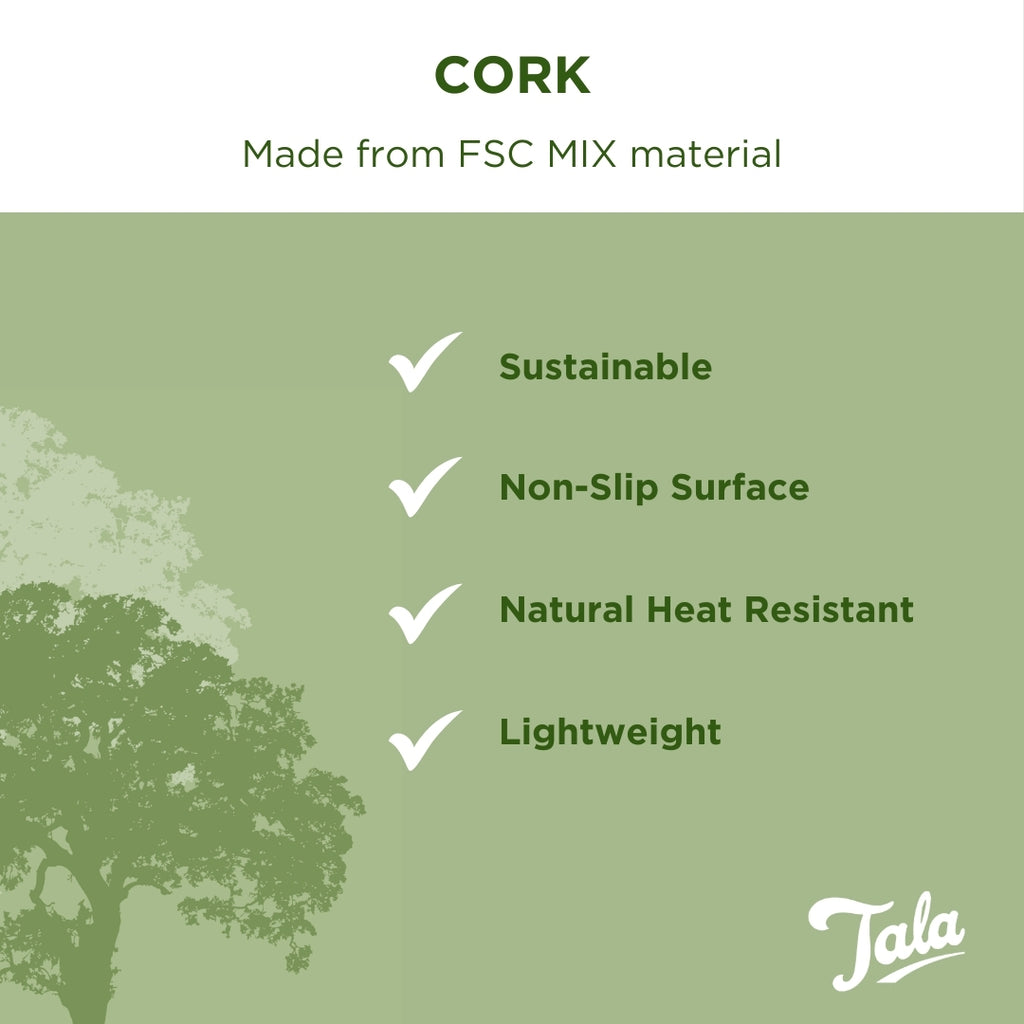 CORK

Made from FSC MIX material

Sustainable

Non-Slip Surface

Natural Heat Resistant

Lightweight

Tala