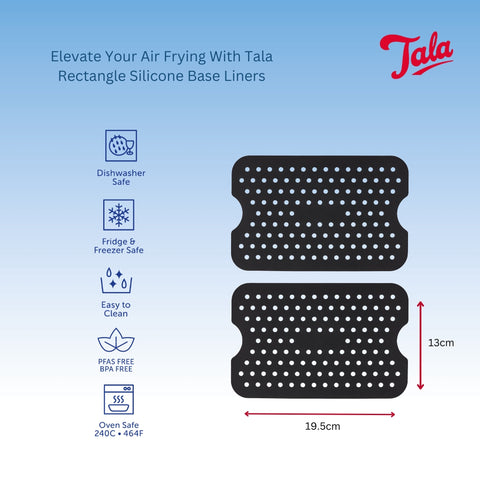 Elevate Your Air Frying With Tala Rectangle Silicone Base Liners

Tala

Dishwasher Safe

Fridge & Freezer Safe

Easy to Clean

PFAS FREE
BPA FREE

Oven Safe
240C • 464F

13cm

19.5cm