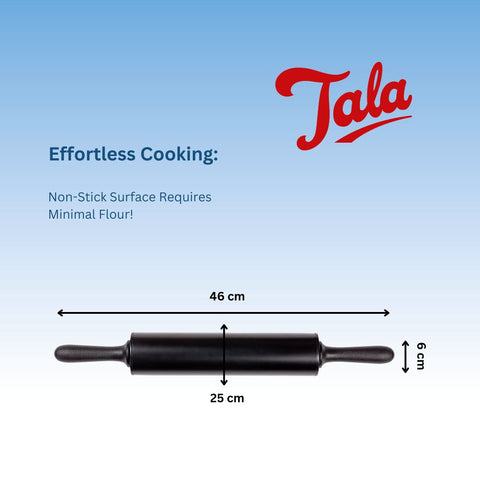 Tala

Effortless Cooking:

Non-Stick Surface Requires Minimal Flour!

46 cm

6 cm

25 cm