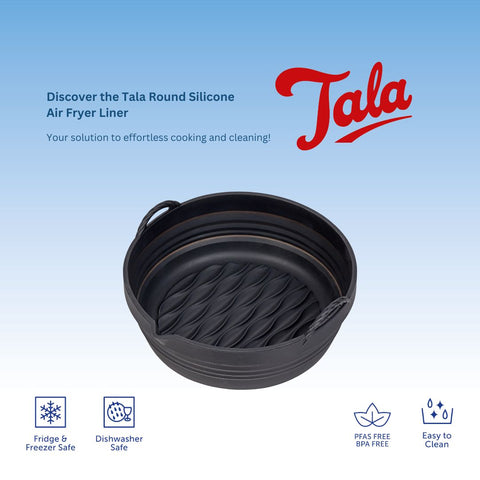 Discover the Tala Round Silicone Air Fryer Liner

Your solution to effortless cooking and cleaning!

Tala

Fridge & Freezer Safe

Dishwasher Safe

PFAS FREE
BPA FREE

Easy to Clean