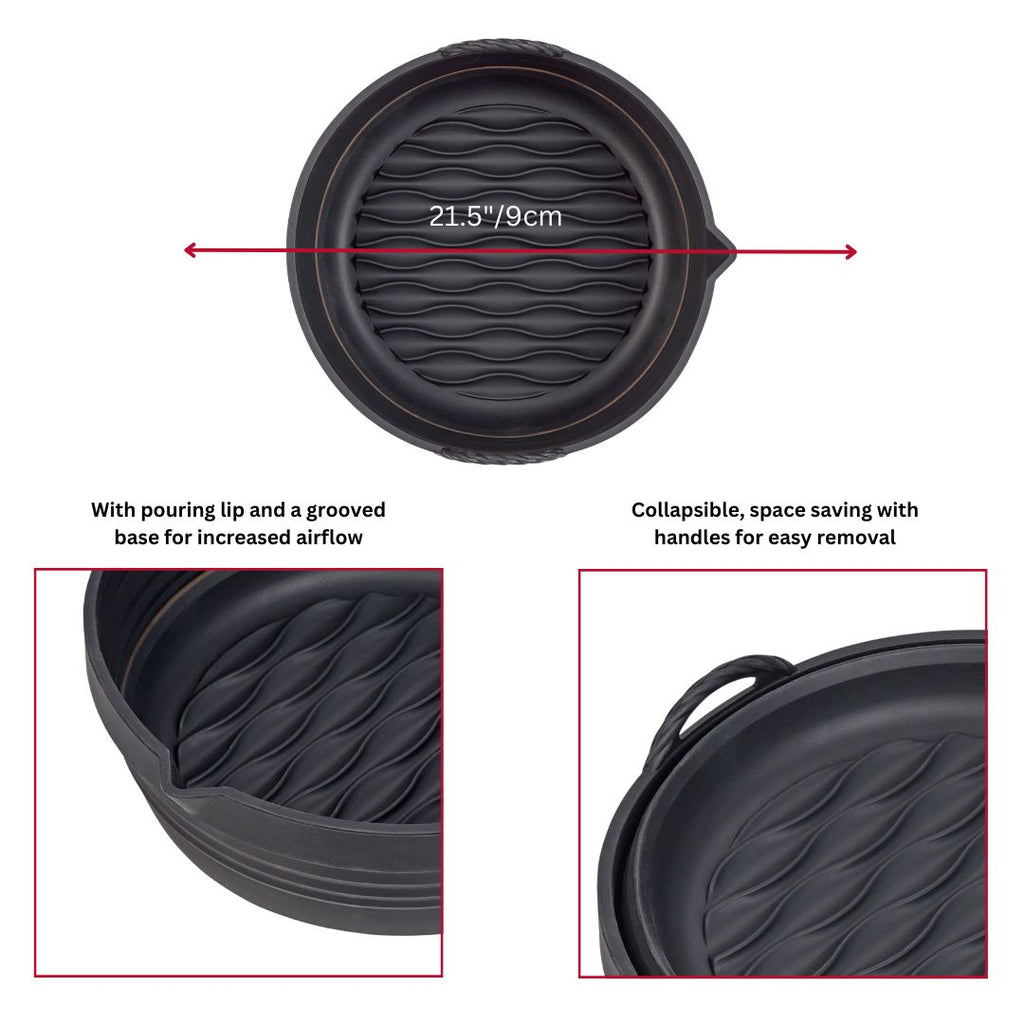 21.5"/9cm

With pouring lip and a grooved base for increased airflow

Collapsible, space saving with handles for easy removal