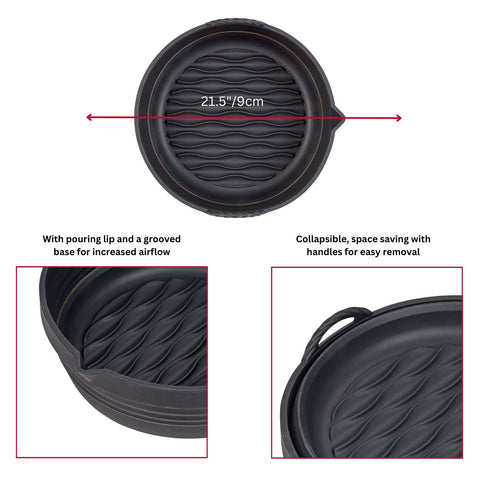 21.5"/9cm

With pouring lip and a grooved base for increased airflow

Collapsible, space saving with handles for easy removal