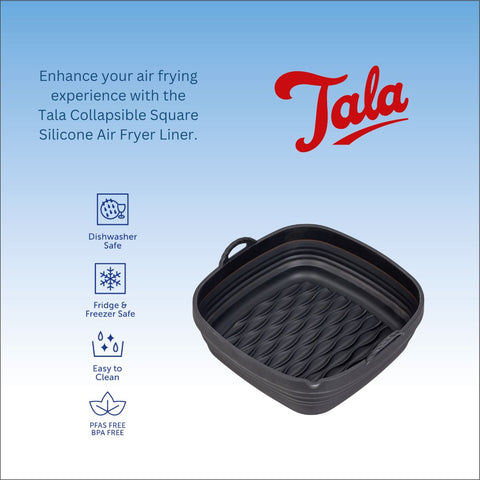 Enhance your air frying experience with the Tala Collapsible Square Silicone Air Fryer Liner.

Tala

Dishwasher Safe

Fridge & Freezer Safe

Easy to Clean

PFAS FREE
BPA FREE