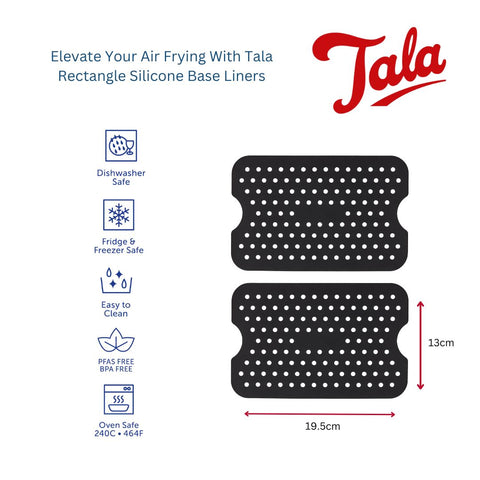 Elevate Your Air Frying With Tala Rectangle Silicone Base Liners

Tala

Dishwasher Safe

Fridge & Freezer Safe

Easy to Clean

PFAS FREE
BPA FREE

Oven Safe
240C • 464F

13cm

19.5cm