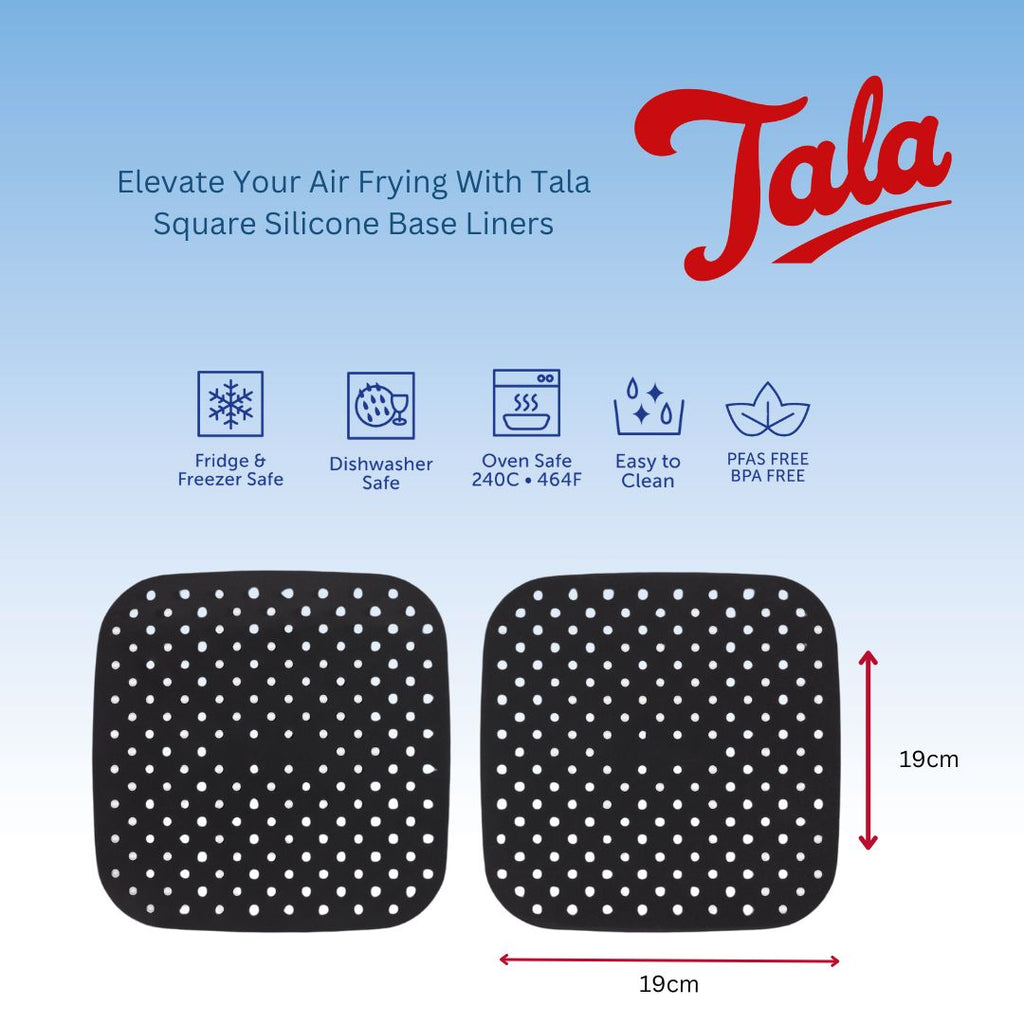 Elevate Your Air Frying With Tala Square Silicone Base Liners

Tala

Fridge & Freezer Safe

Dishwasher Safe

Oven Safe 240C • 464F

Easy to Clean

PFAS FREE BPA FREE

19cm

19cm