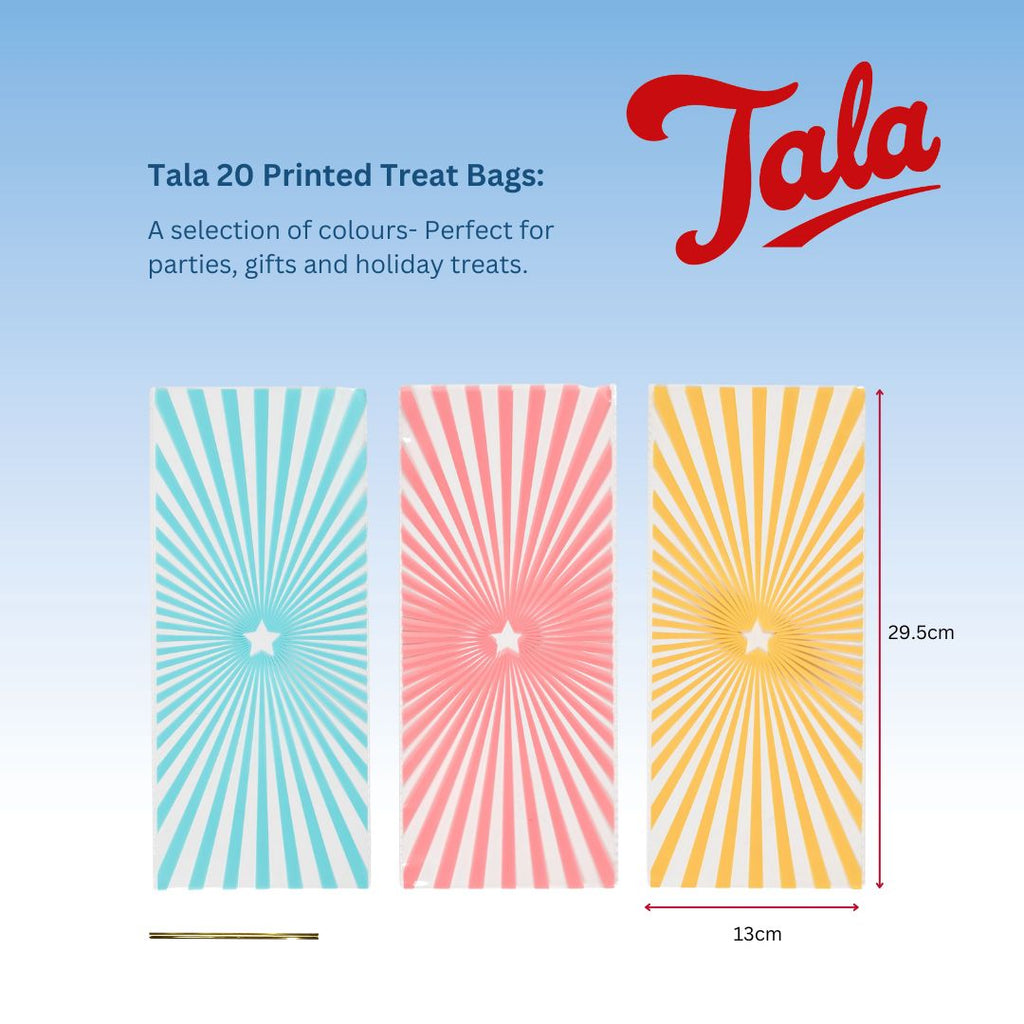 Tala

Tala 20 Printed Treat Bags:

A selection of colours- Perfect for parties, gifts and holiday treats.

29.5cm

13cm