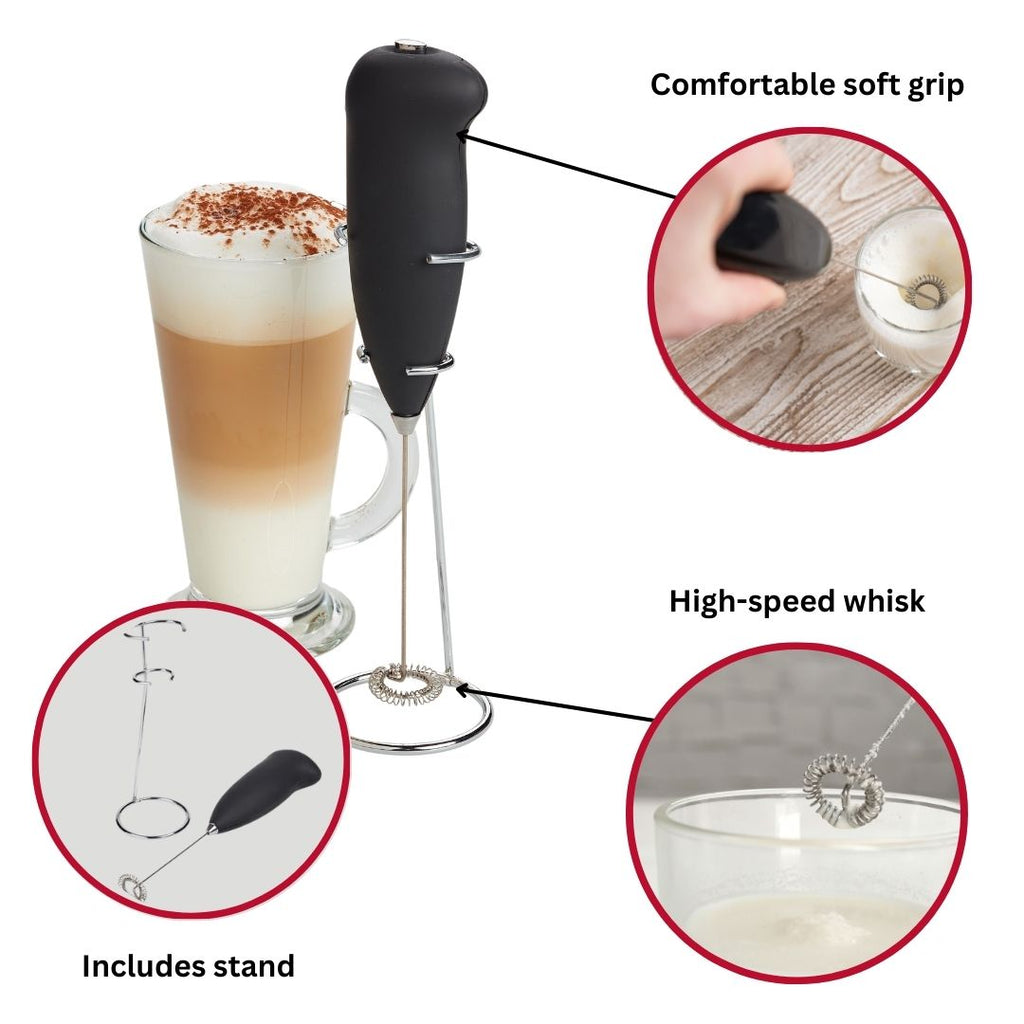 Comfortable soft grip

High-speed whisk

Includes stand